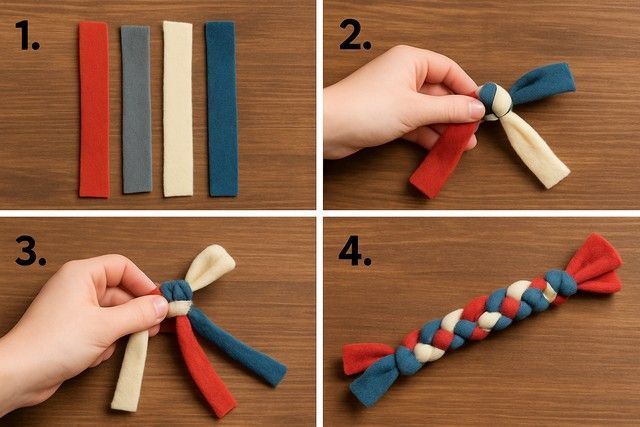 1.

2.

3.

4.